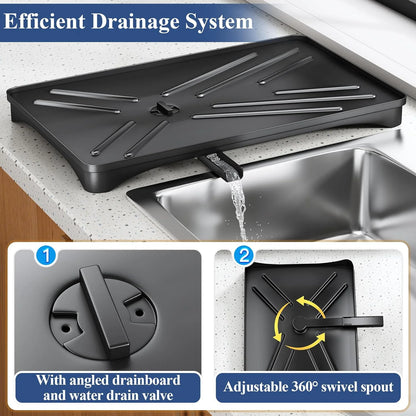 Efficient Drainage System

1

With angled drainboard and water drain valve

2

Adjustable 360° swivel spout